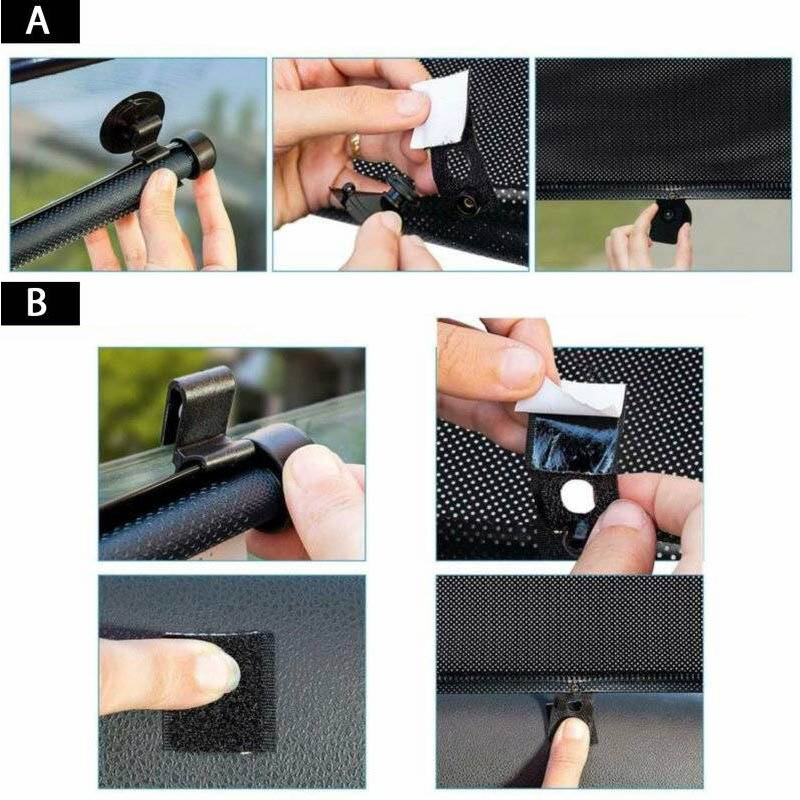 A

B